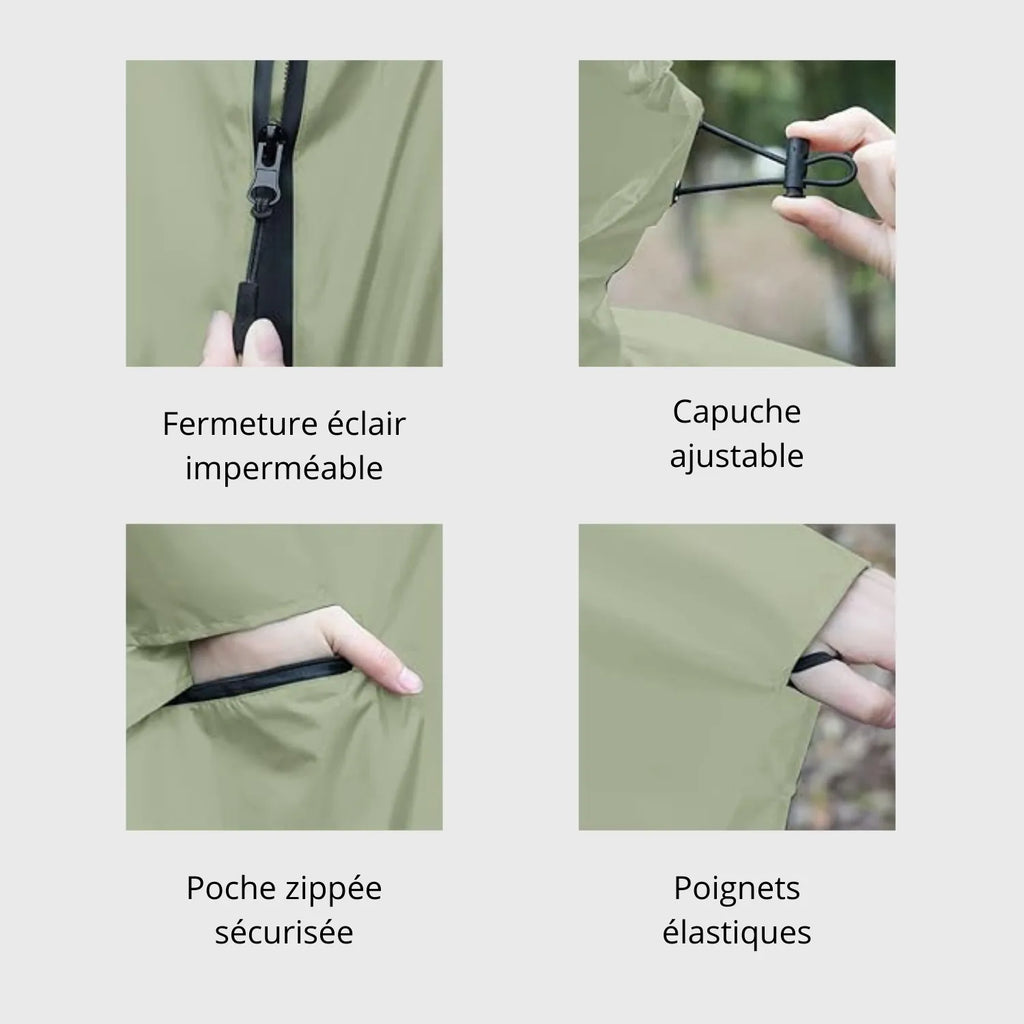 Fermeture éclair imperméable

Capuche ajustable

Poche zippée sécurisée

Poignets élastiques