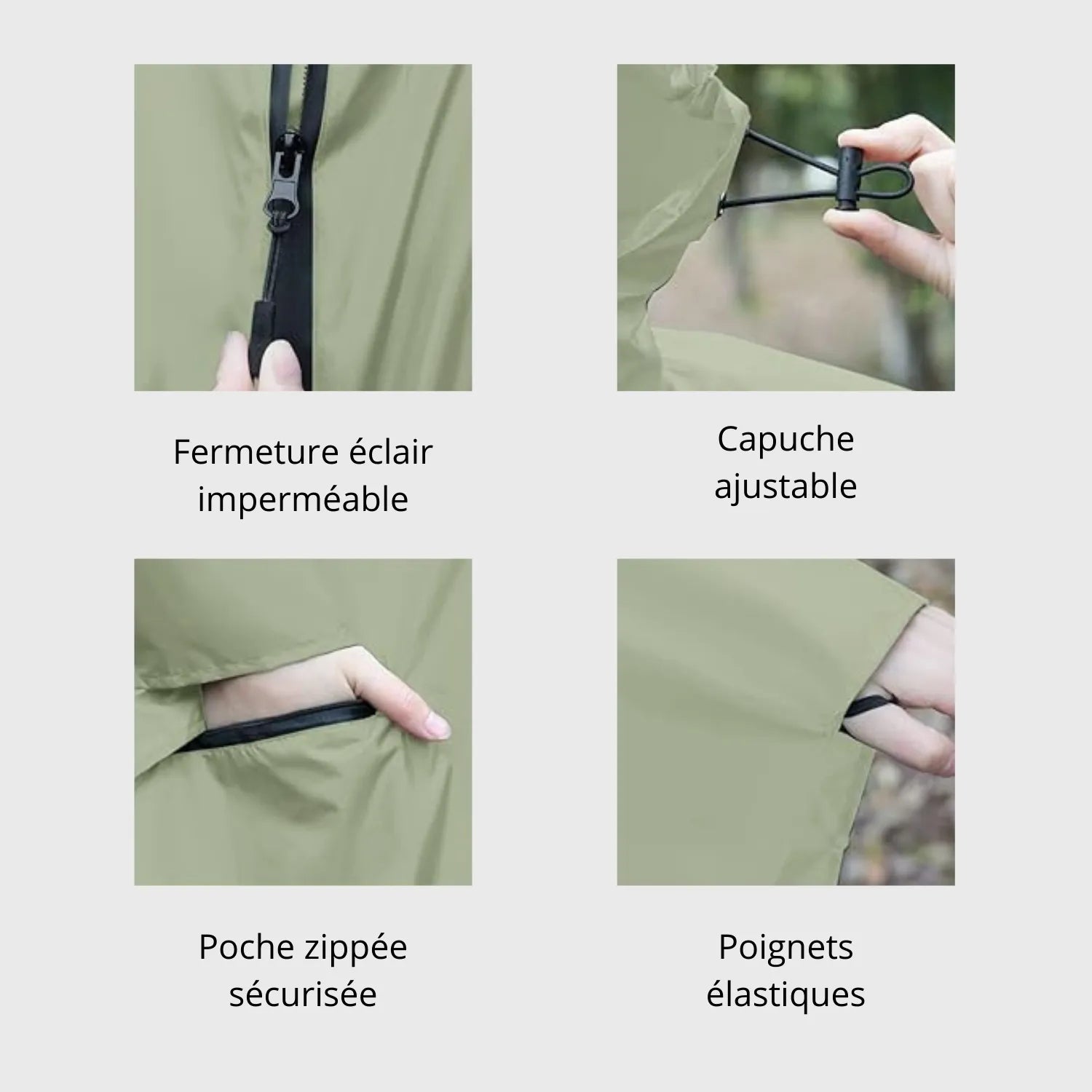 Fermeture éclair imperméable

Capuche ajustable

Poche zippée sécurisée

Poignets élastiques