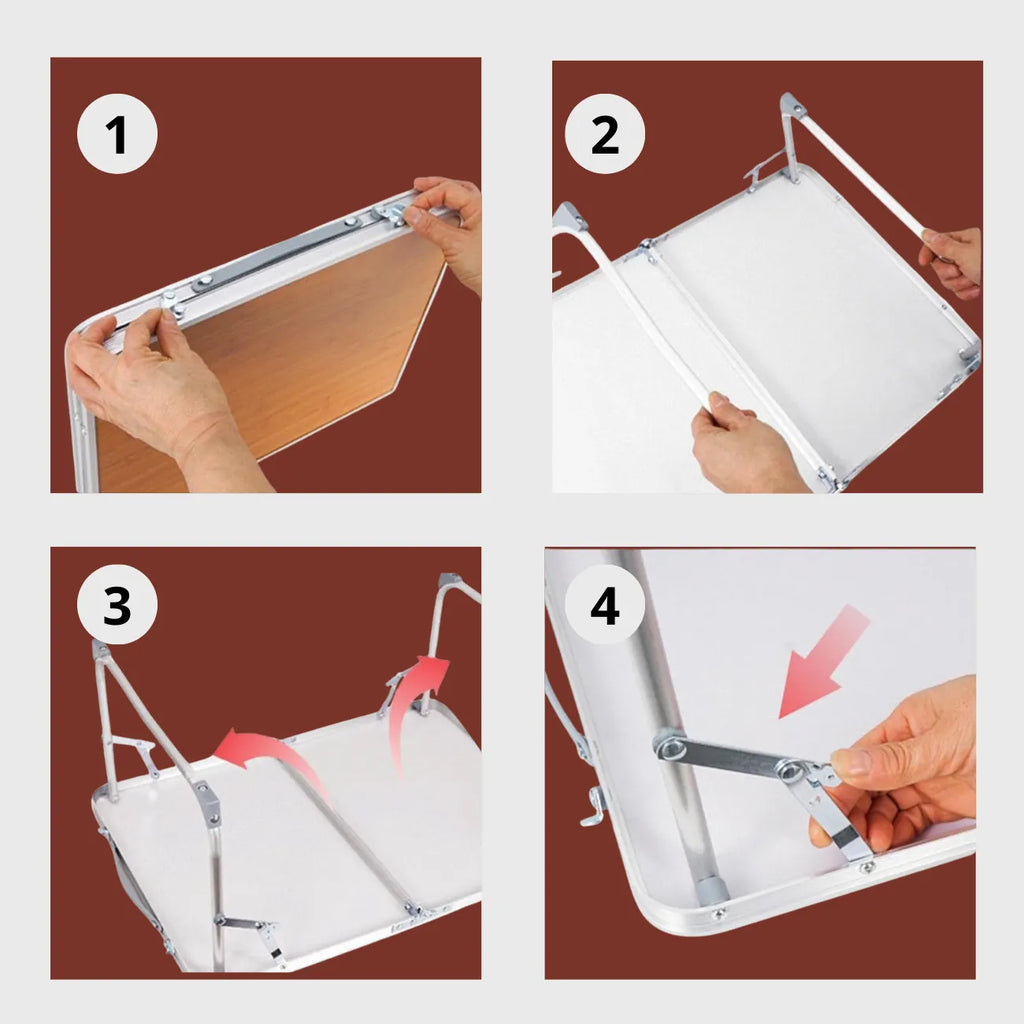 1

2

3

4