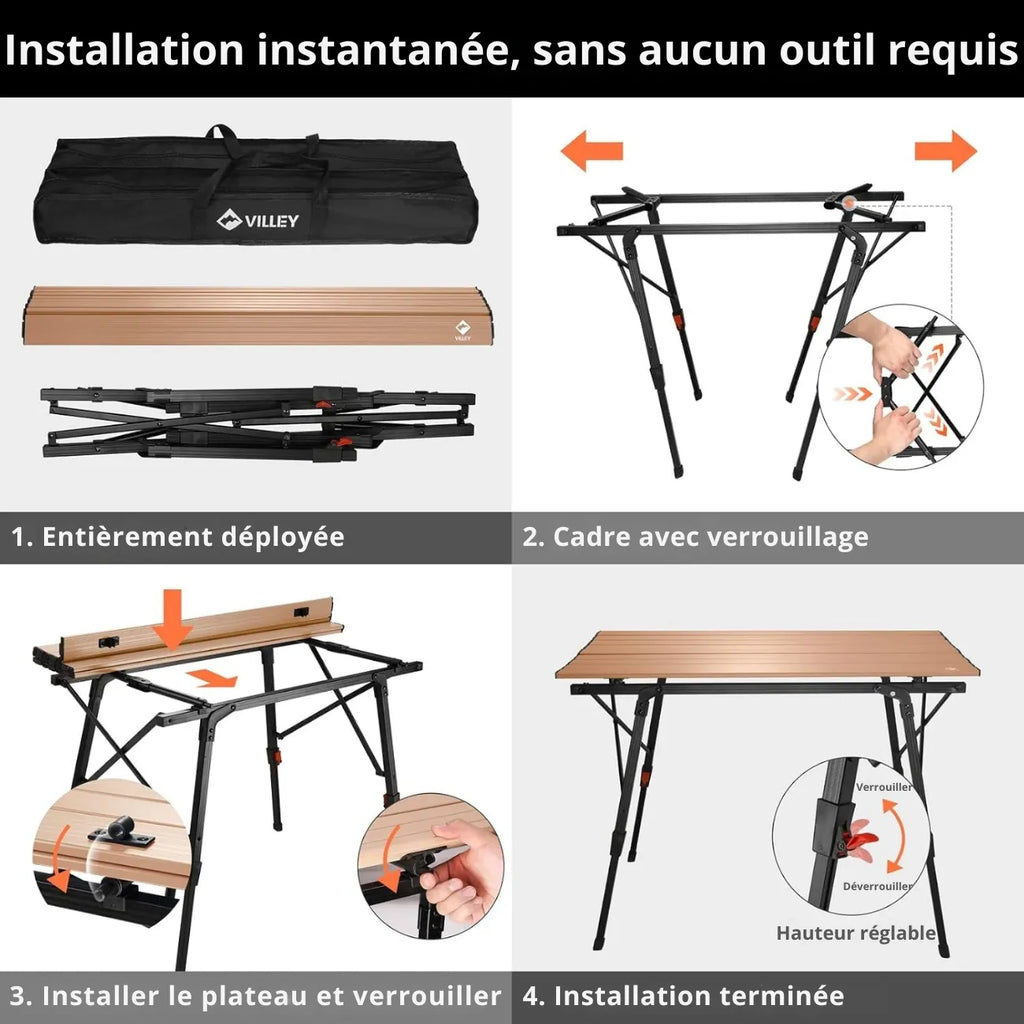 Installation instantanée, sans aucun outil requis

VILLEY

VILLEY

1. Entièrement déployée

2. Cadre avec verrouillage

3. Installer le plateau et verrouiller

Verrouiller

Déverrouiller

Hauteur réglable

4. Installation terminée