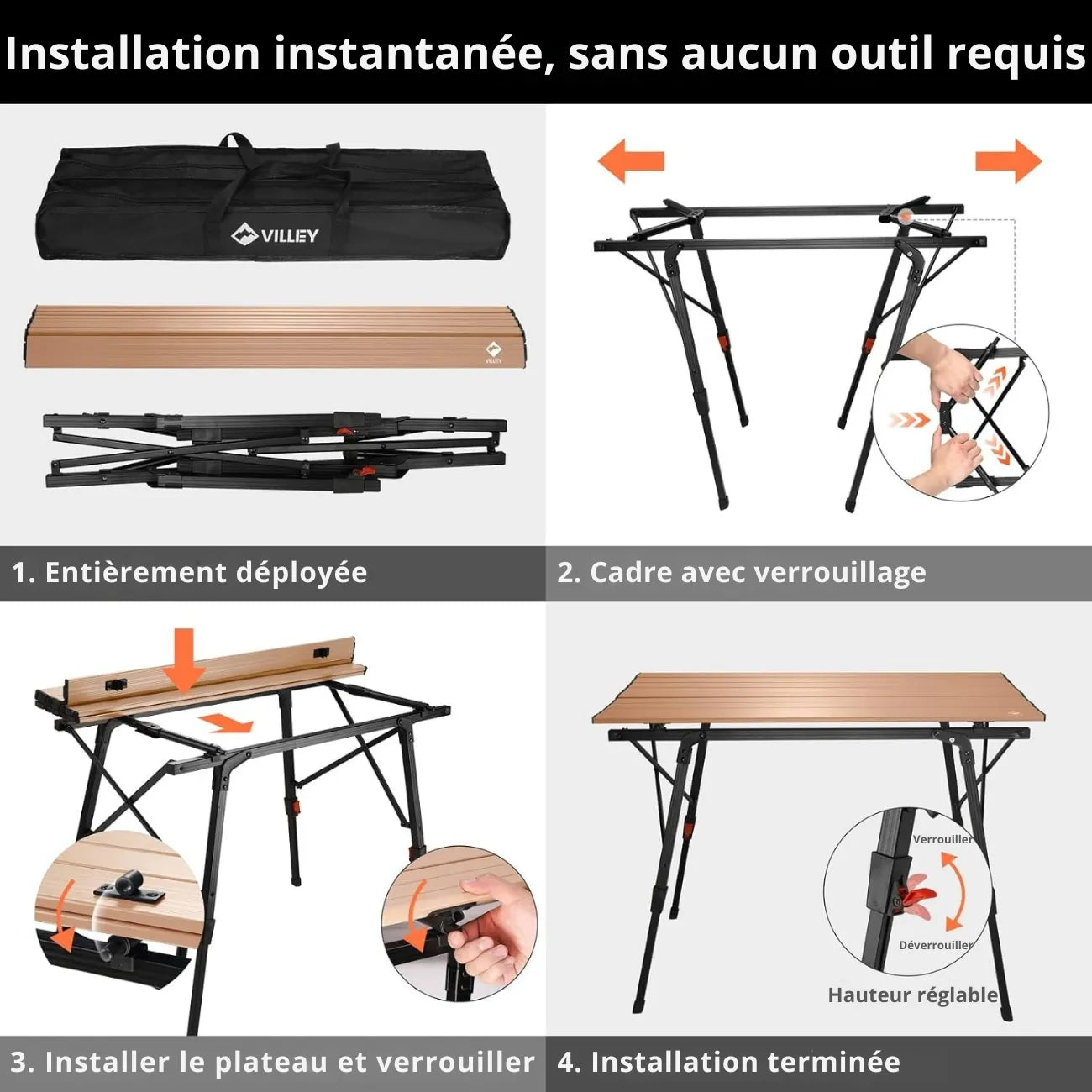 Installation instantanée, sans aucun outil requis

VILLEY

VILLEY

1. Entièrement déployée

2. Cadre avec verrouillage

3. Installer le plateau et verrouiller

Verrouiller

Déverrouiller

Hauteur réglable

4. Installation terminée