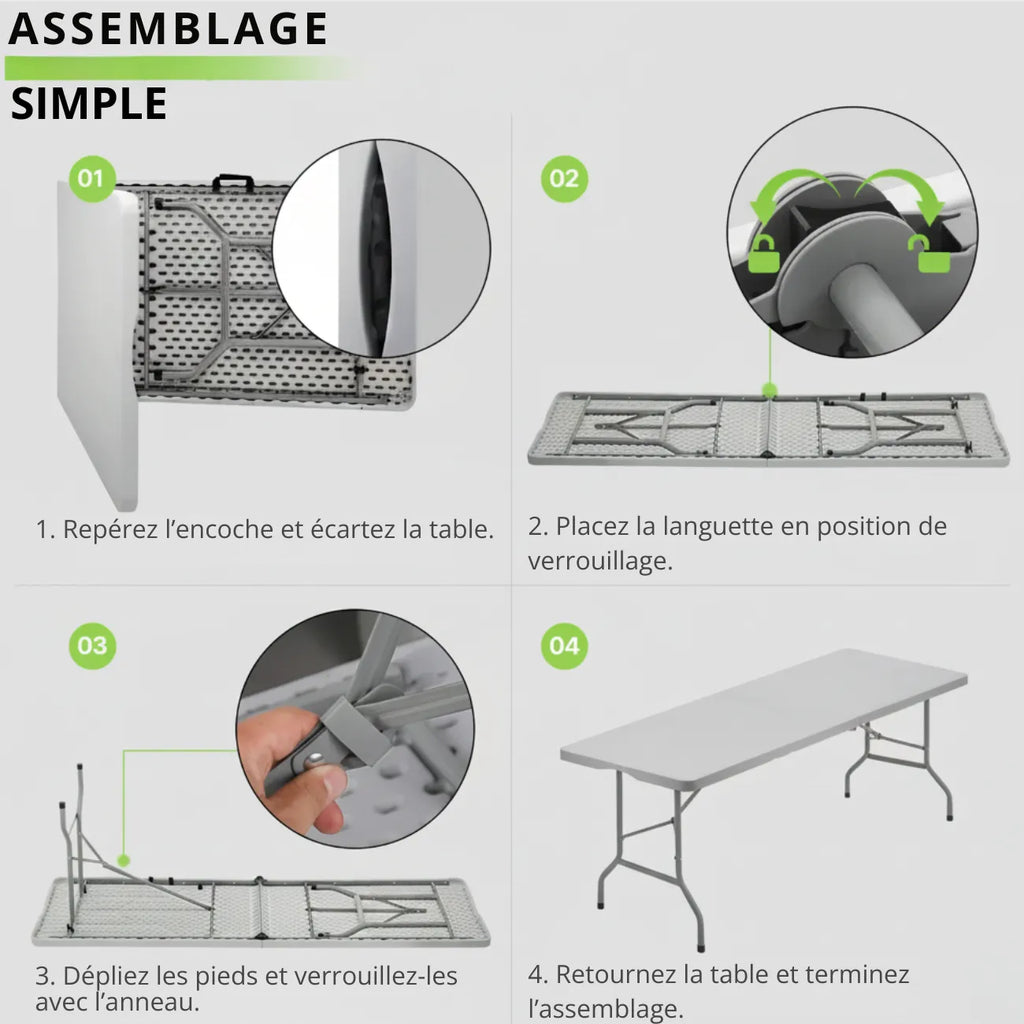 ASSEMBLAGE
SIMPLE

01

1. Repérez l'encoche et écartez la table.

02

2. Placez la languette en position de verrouillage.

03

3. Dépliez les pieds et verrouillez-les avec l'anneau.

04

4. Retournez la table et terminez l'assemblage.