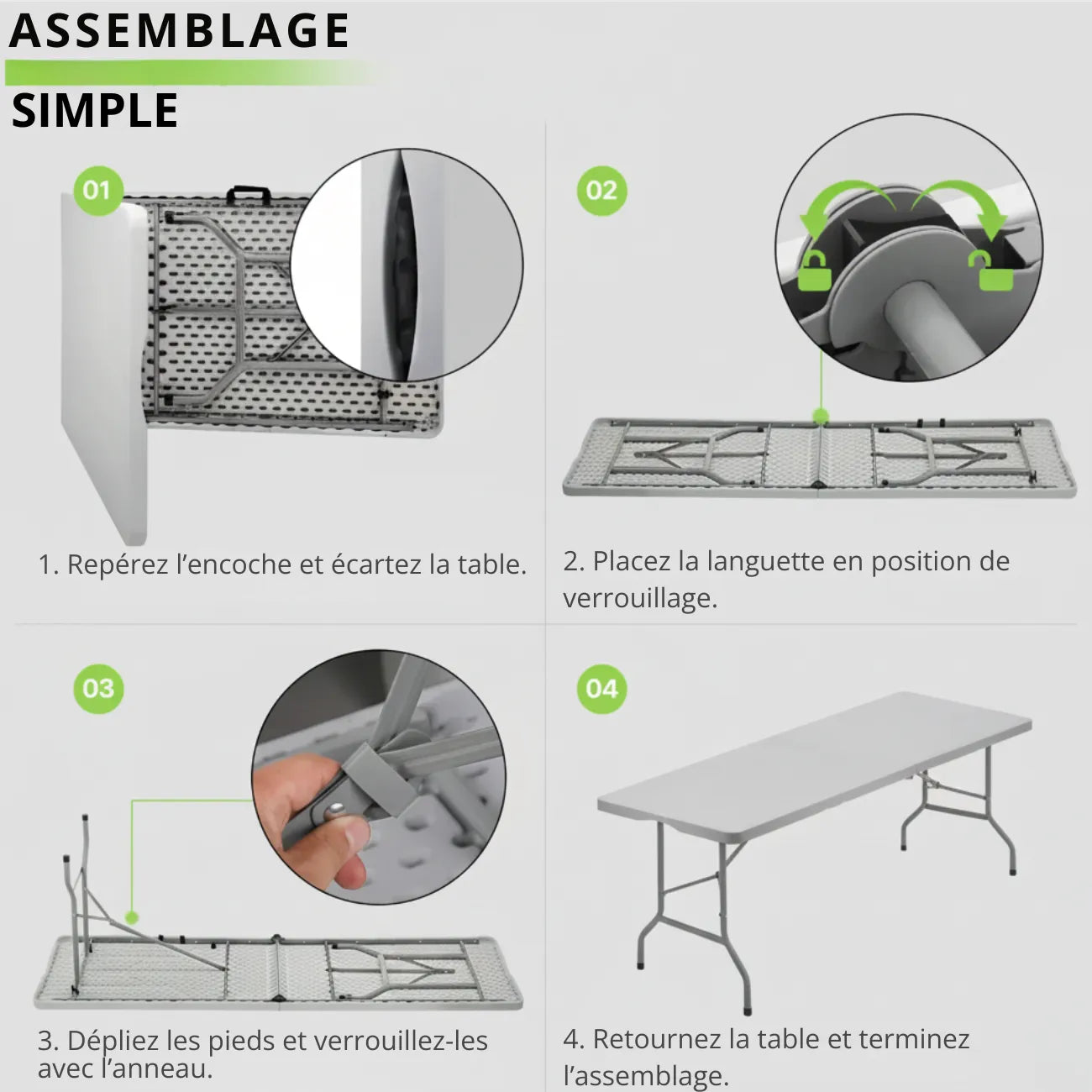 ASSEMBLAGE
SIMPLE

01

1. Repérez l'encoche et écartez la table.

02

2. Placez la languette en position de verrouillage.

03

3. Dépliez les pieds et verrouillez-les avec l'anneau.

04

4. Retournez la table et terminez l'assemblage.