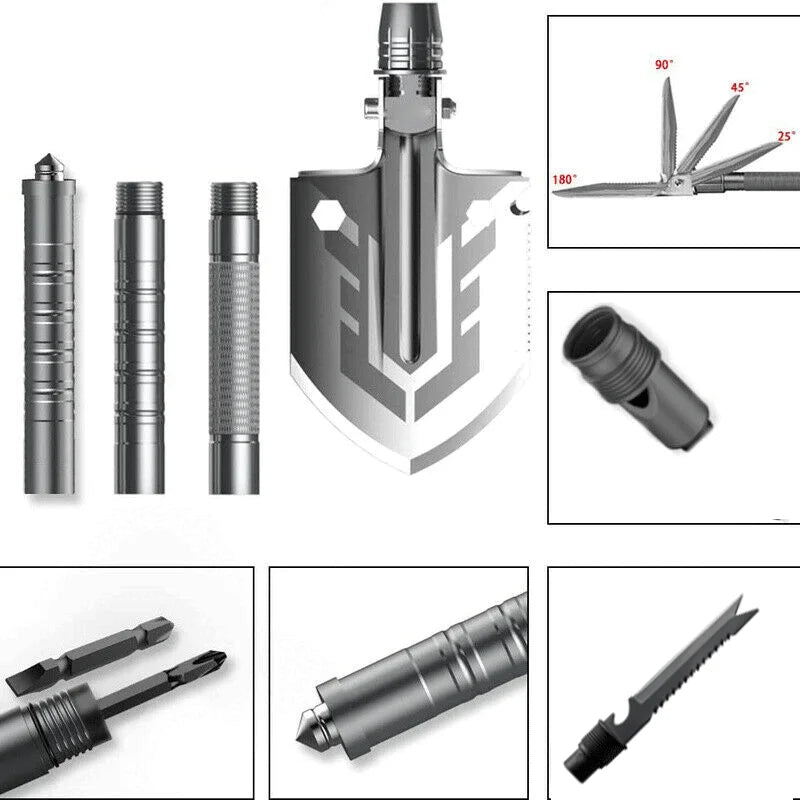 90°
45°
25°
180°