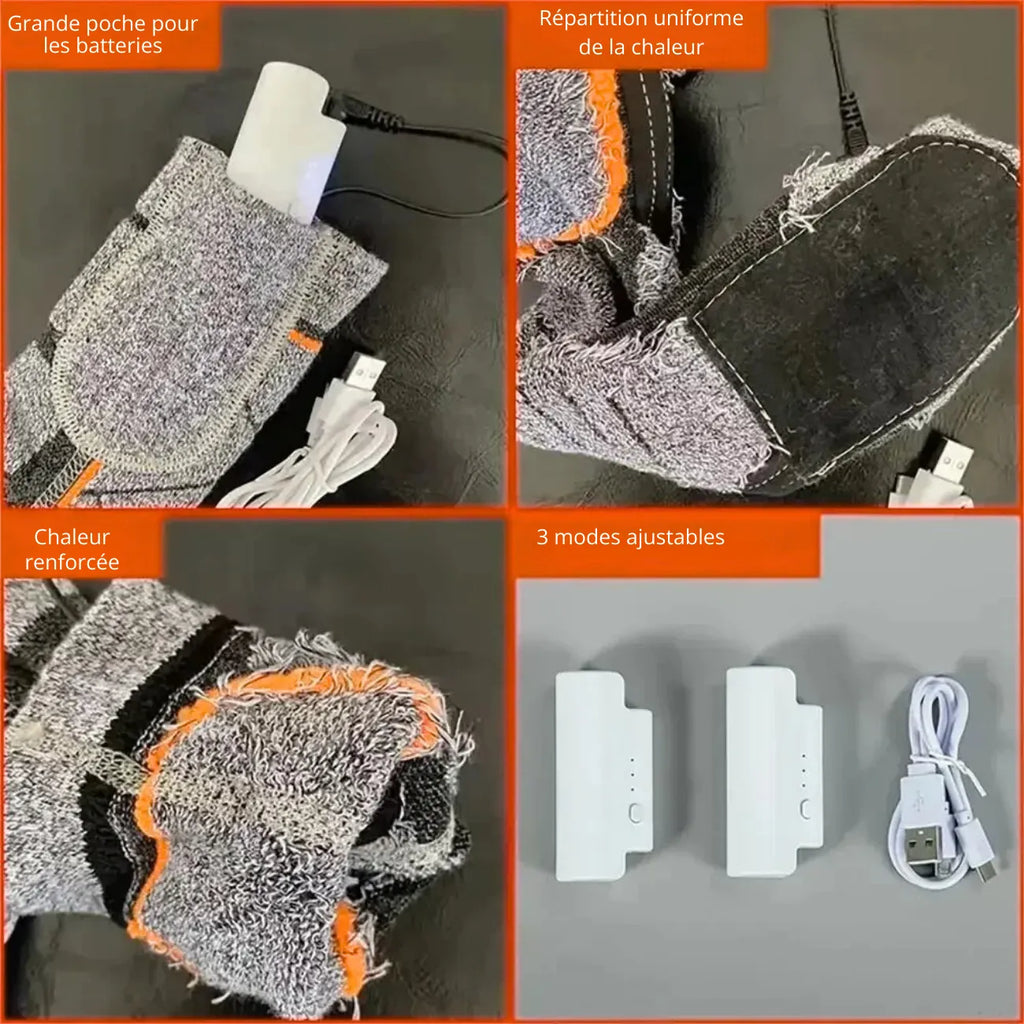 Grande poche pour les batteries

Répartition uniforme de la chaleur

Chaleur renforcée

3 modes ajustables